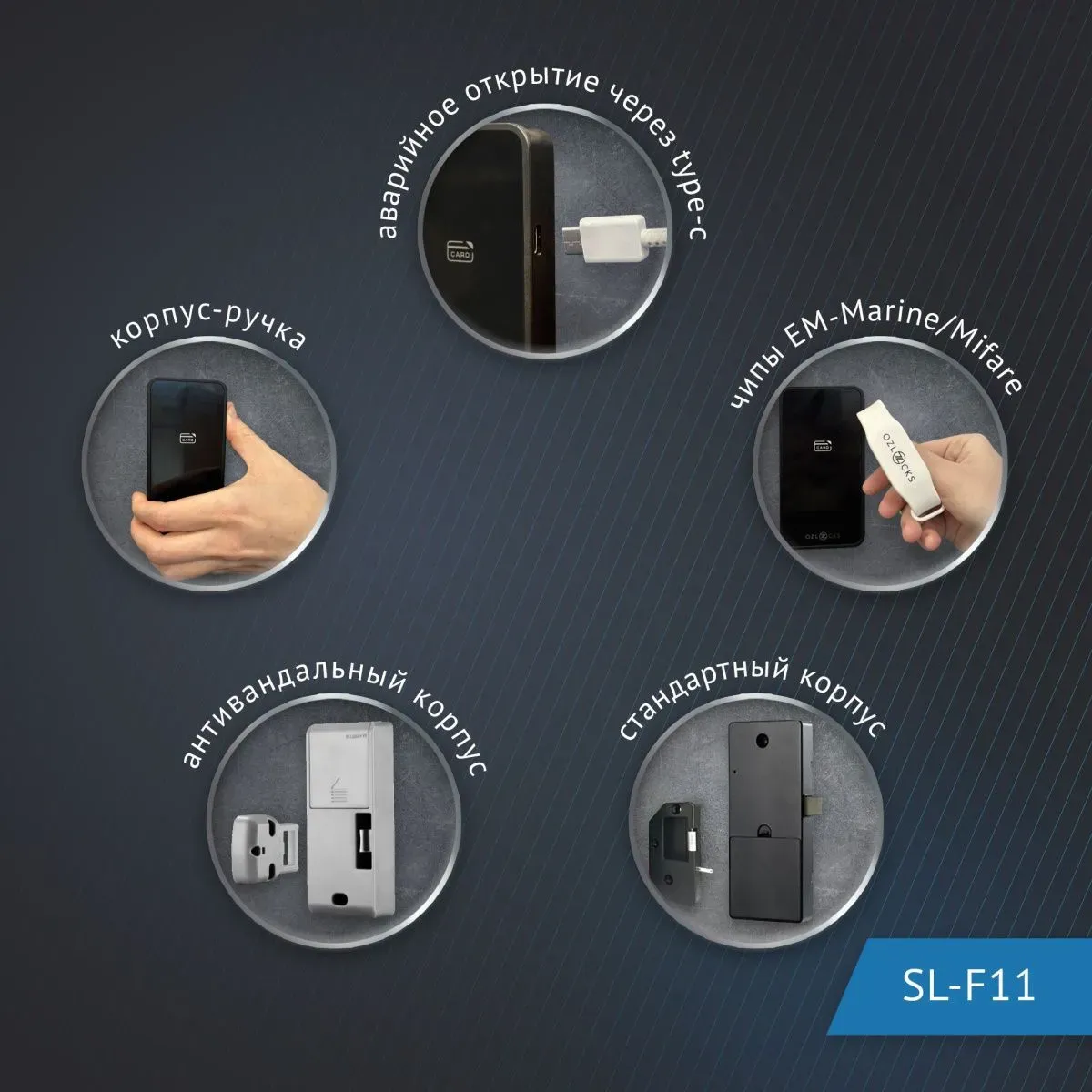 аварийное открытие через type-c

CARD

корпус-ручка

CARD

чипы EM-Marine/Mifare

CARD

OZLOCKS

OZLOCKS

антивандальный корпус

стандартный корпус

SL-F11